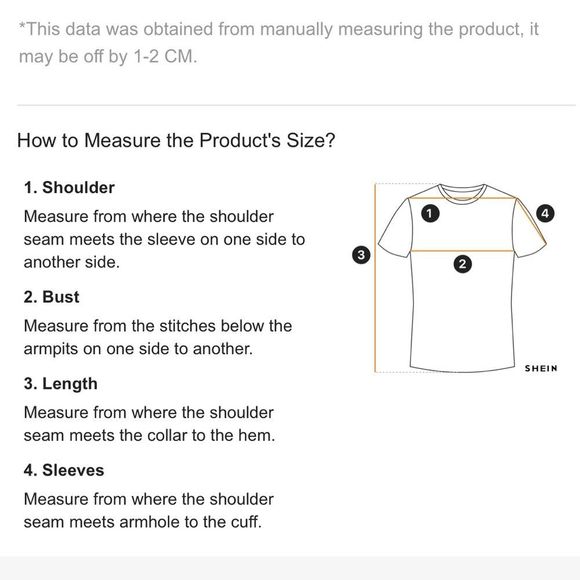 *This data was obtained from manually measuring the product, it may be off by 1-2 CM.

How to Measure the Product's Size?

1. Shoulder

Measure from where the shoulder seam meets the sleeve on one side to another side.

2. Bust

Measure from the stitches below the armpits on one side to another.

3. Length

Measure from where the shoulder seam meets the collar to the hem.

4. Sleeves

Measure from where the shoulder seam meets armhole to the cuff.

1
4
3
2
SHEIN